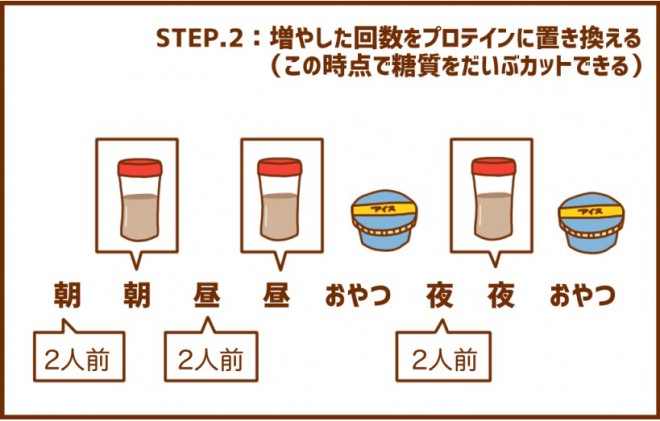 STEP.2：増やした回数をプロテインに置き換える
（この時点で糖質をだいぶカットできる）

アイス

アイス

朝　朝　昼　昼　おやつ　夜　夜　おやつ

2人前

2人前

2人前