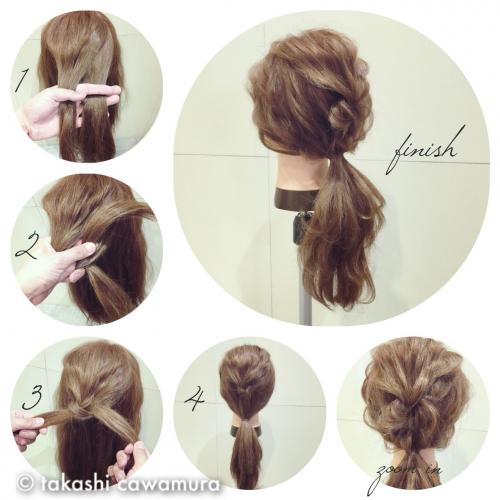 1

finish

2

3

4

zoom in

© takashi cawamura