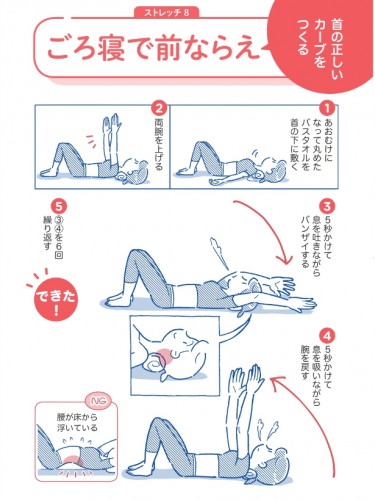 ストレッチ 8

ごろ寝で前ならえ

首の正しいカーブをつくる

1
あおむけになって丸めたバスタオルを首の下に敷く

2
両腕を上げる

3
5秒かけて息を吐きながらバンザイする

4
5秒かけて息を吸いながら腕を戻す

5
③④を6回繰り返す

できた!

NG
腰が床から浮いている